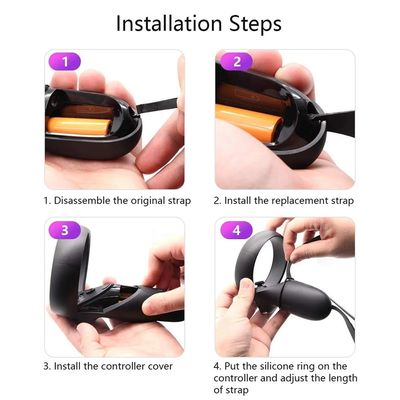 Installation Steps

1

1. Disassemble the original strap

2

2. Install the replacement strap

3

3. Install the controller cover

4

4. Put the silicone ring on the controller and adjust the length of strap